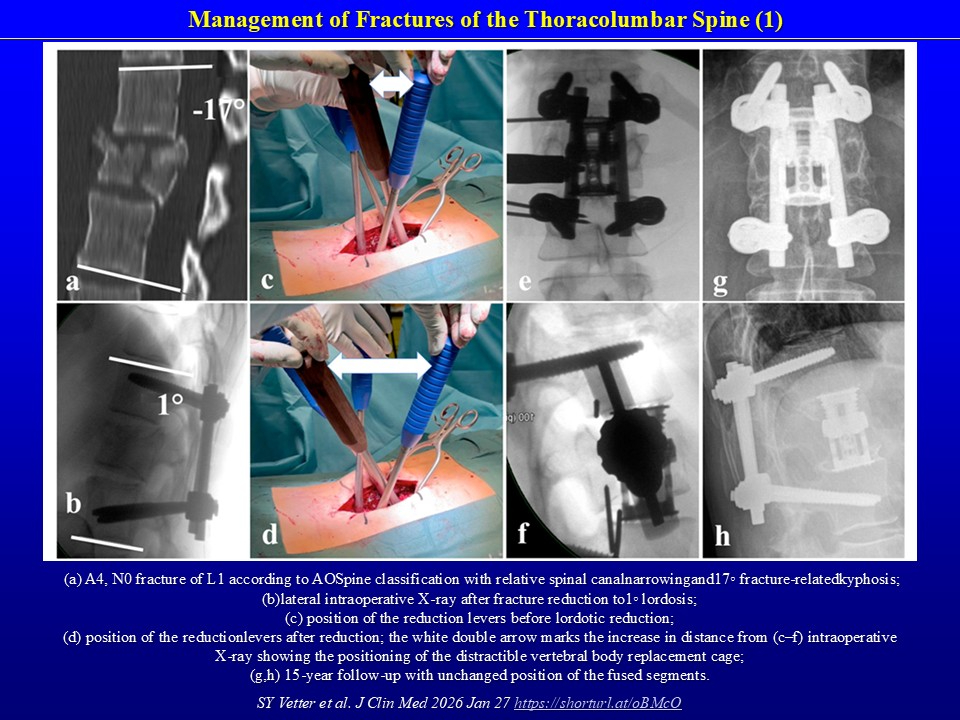 Management of Fractures of the Thoracolumbar Spine (1)

-17°

a

c

e

g

1°

b

d

f

h

(a) A4, N0 fracture of L1 according to AOSpine classification with relative spinal canalnarrowingand17◦ fracture-relatedkyphosis;
(b)lateral intraoperative X-ray after fracture reduction to1◦ lordosis;
(c) position of the reduction levers before lordotic reduction;
(d) position of the reductionlevers after reduction; the white double arrow marks the increase in distance from (c–f) intraoperative X-ray showing the positioning of the distractible vertebral body replacement cage;
(g,h) 15-year follow-up with unchanged position of the fused segments.

SY Vetter et al. J Clin Med 2026 Jan 27 https://shorturl.at/oBMcO