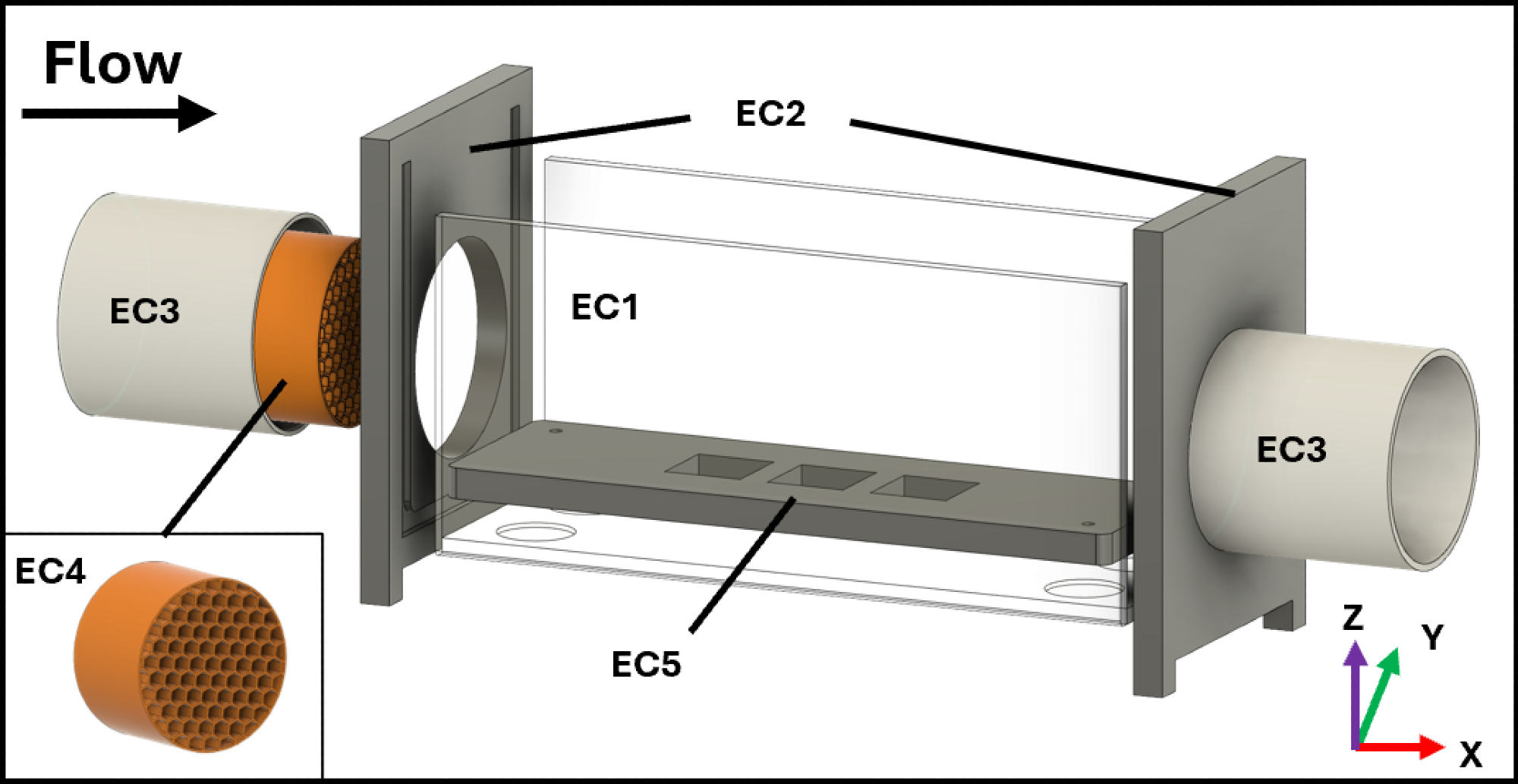 Flow

EC2

EC3

EC1

EC3

EC4

EC5

Z

Y

X